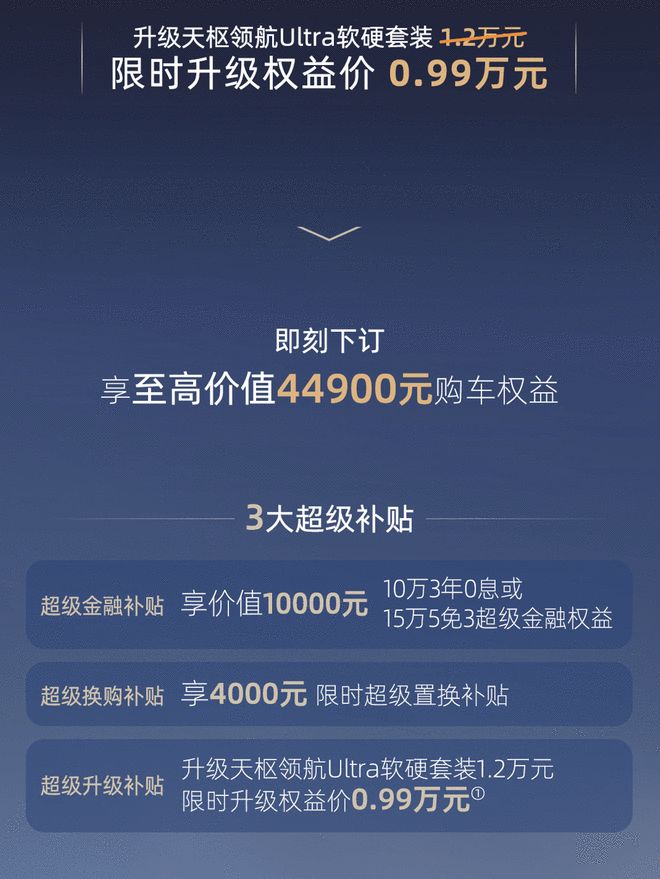 升级天枢领航Ultra软硬套装 1.2万元
限时升级权益价 0.99万元

即刻下订
享至高价值44900元购车权益

3大超级补贴

超级金融补贴 享价值10000元 10万3年0息或 15万5免3超级金融权益

超级换购补贴 享4000元 限时超级置换补贴

超级升级补贴 升级天枢领航Ultra软硬套装1.2万元 限时升级权益价0.99万元①